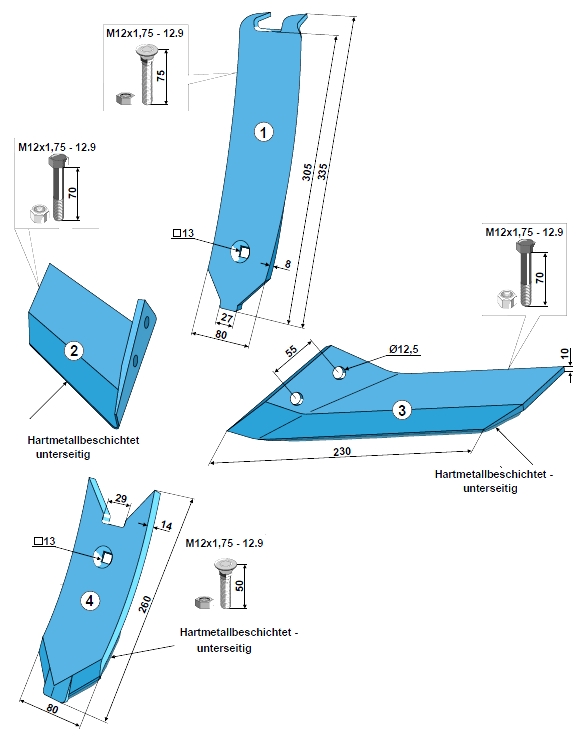 M12x1,75 - 12.9
75

1
305
335
□13
8
27
80

M12x1,75 - 12.9
70

2

Hartmetallbeschichtet unterseitig

M12x1,75 - 12.9
70

55
Ø12,5
10
3
230

Hartmetallbeschichtet - unterseitig

29
14
□13
M12x1,75 - 12.9
50
4
260

Hartmetallbeschichtet - unterseitig

80