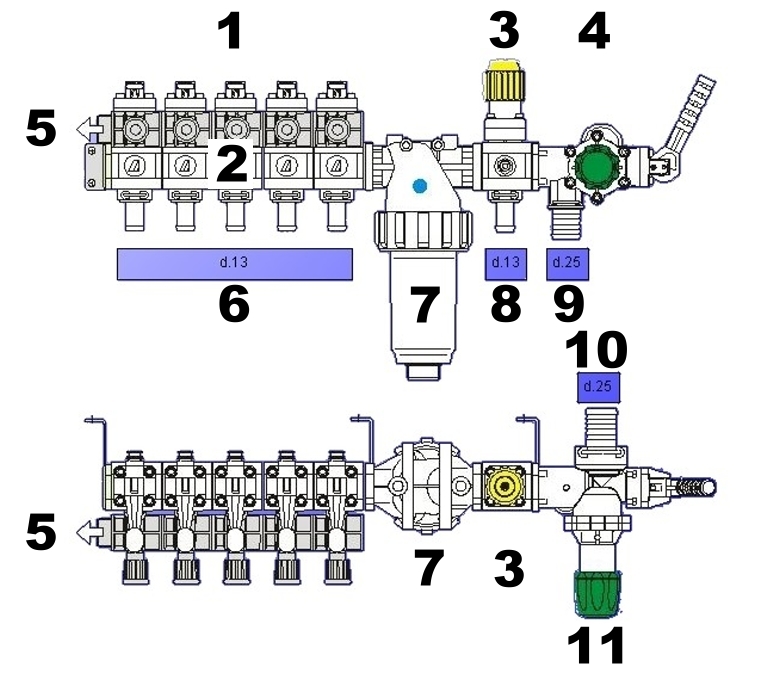 1
3
4
5
2
d.13
d.13
d.25
6
7
8
9
10
d.25
5
7
3
11