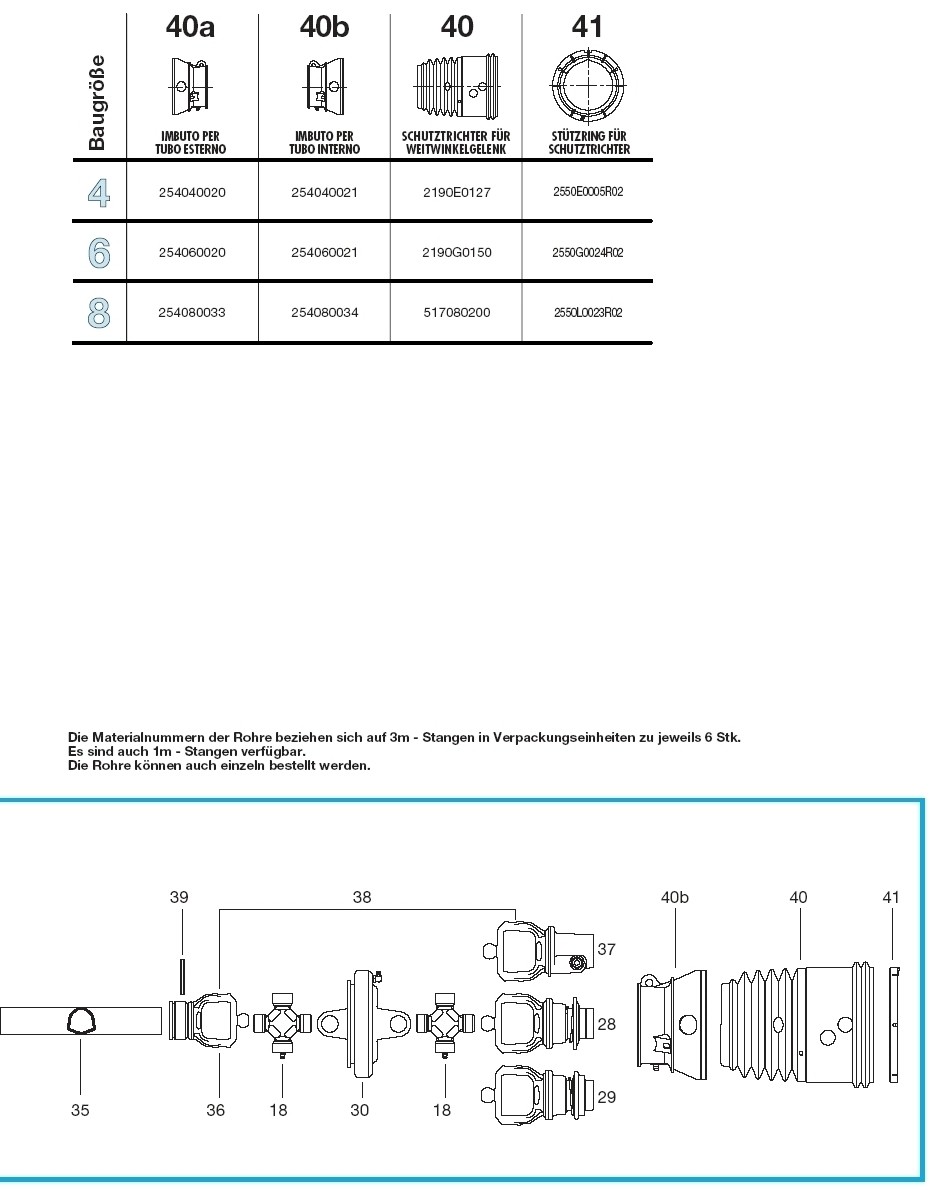 | Baugröße | 40a IMBUTO PER TUBO ESTERNO | 40b IMBUTO PER TUBO INTERNO | 40 SCHUTZTRICHTER FÜR WEITWINKELGELENK | 41 STÜTZRING FÜR SCHUTZTRICHTER |
|---|---|---|---|---|
| 4 | 254040020 | 254040021 | 2190E0127 | 2550E0005R02 |
| 6 | 254060020 | 254060021 | 2190G0150 | 2550G0024R02 |
| 8 | 254080033 | 254080034 | 517080200 | 2550L0023R02 |

Die Materialnummern der Rohre beziehen sich auf 3m - Stangen in Verpackungseinheiten zu jeweils 6 Stk.
Es sind auch 1m - Stangen verfügbar.
Die Rohre können auch einzeln bestellt werden.

39 38 40b 40 41
37
28
29
35 36 18 30 18