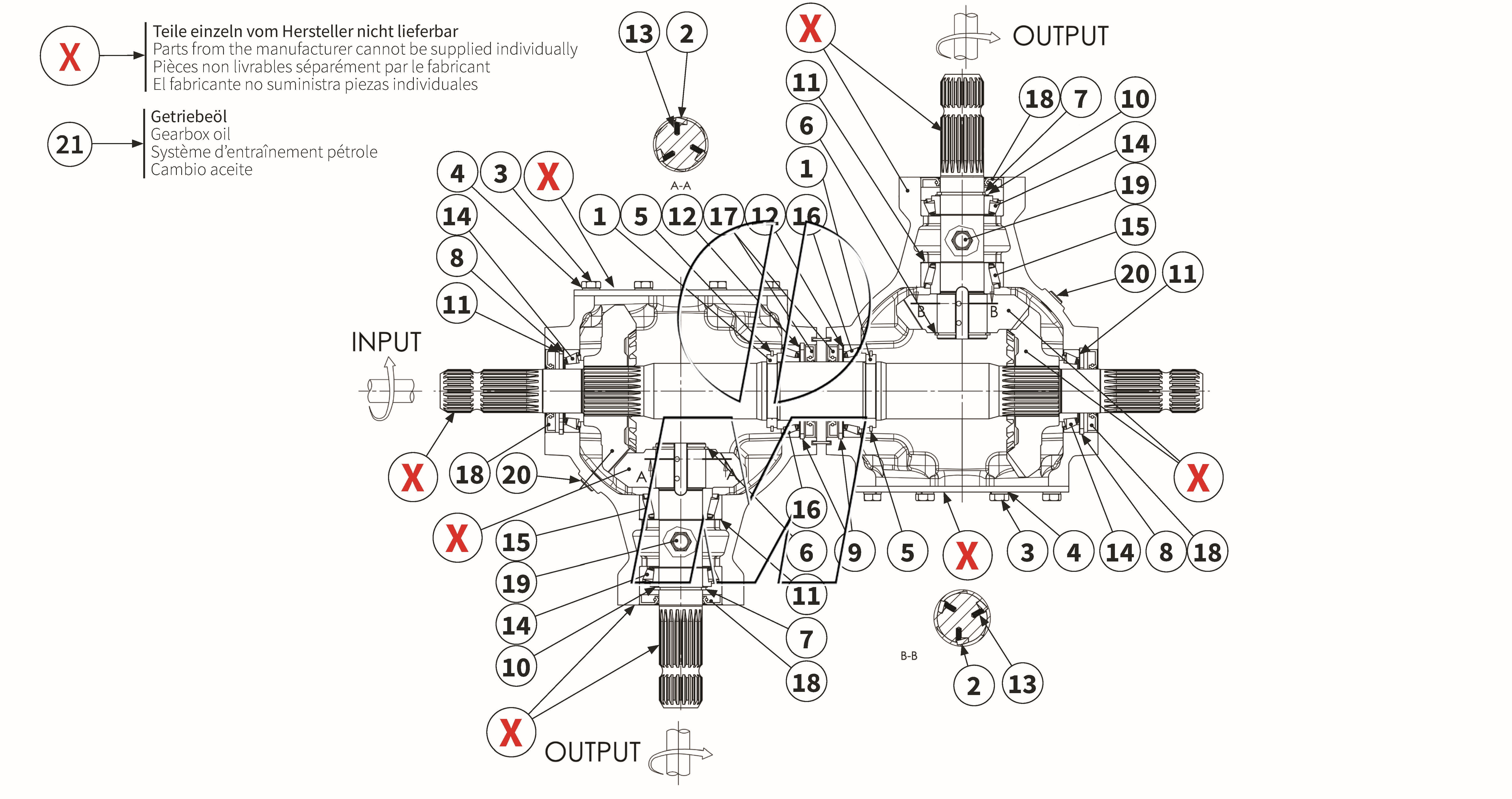 X
Teile einzeln vom Hersteller nicht lieferbar
Parts from the manufacturer cannot be supplied individually
Pièces non livrables séparément par le fabricant
El fabricante no suministra piezas individuales

21
Getriebeöl
Gearbox oil
Système d'entraînement pétrole
Cambio aceite

13 2
A-A

X
OUTPUT
11
6
1
18 7 10
14
19
15
20 11

4 3 X
14
8
11
1 5 12 17 12 16

INPUT

B B
A A

X 18 20
X 15
19
14
10
X OUTPUT

16
6 9 5 X 3 4 14 8 18
11
7
18
X

B-B
2 13