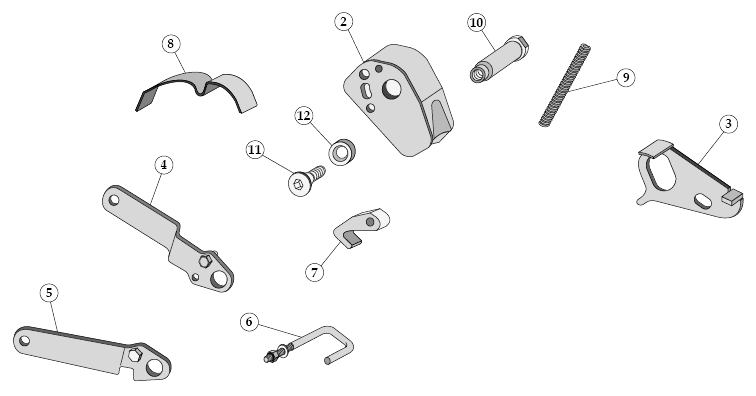 8
2
10
9
12
11
3
4
7
5
6