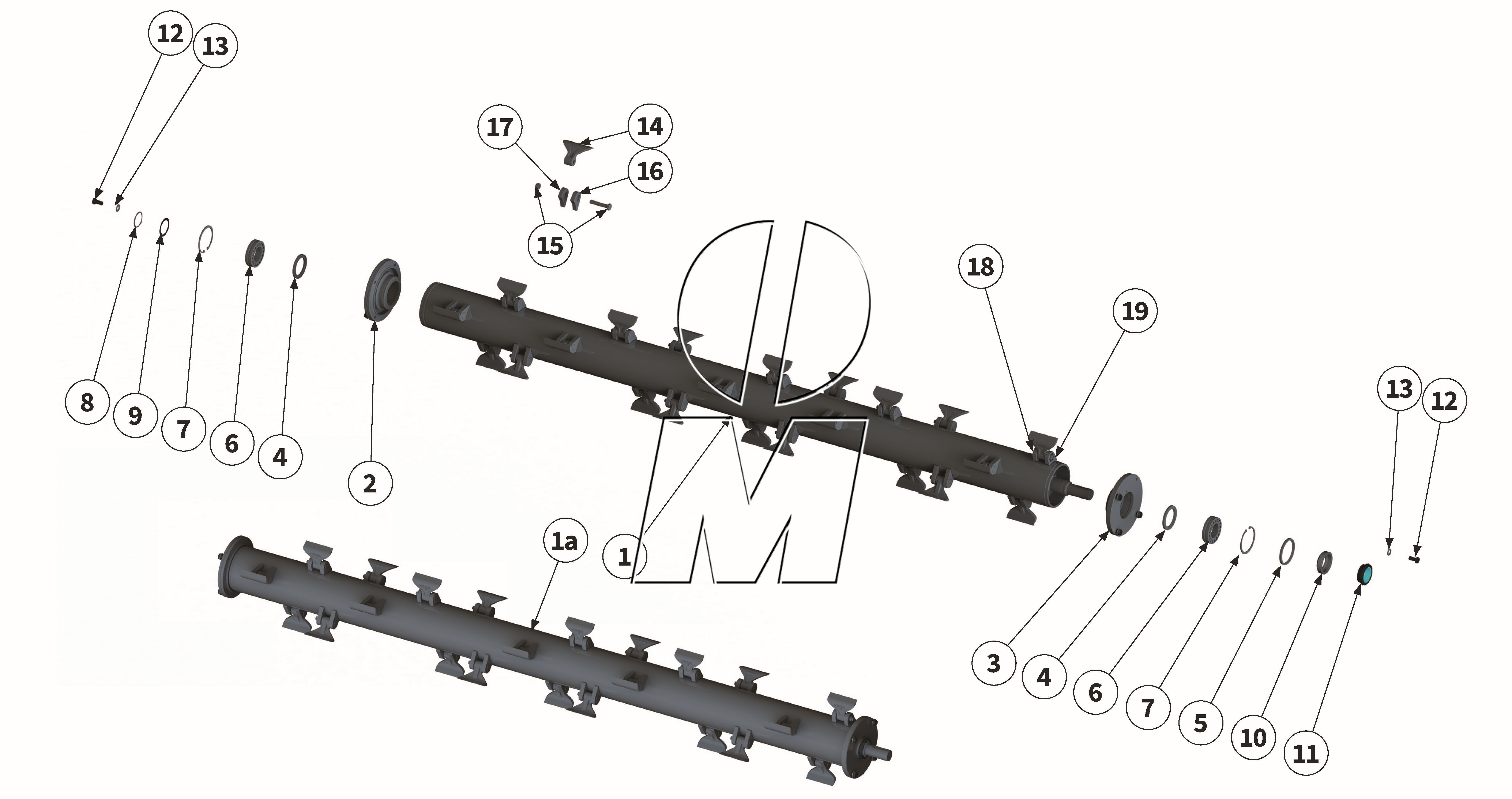 12
13
17
14
16
15
18
19
8
9
7
6
4
2
13
12
1a
1
3
4
6
7
5
10
11