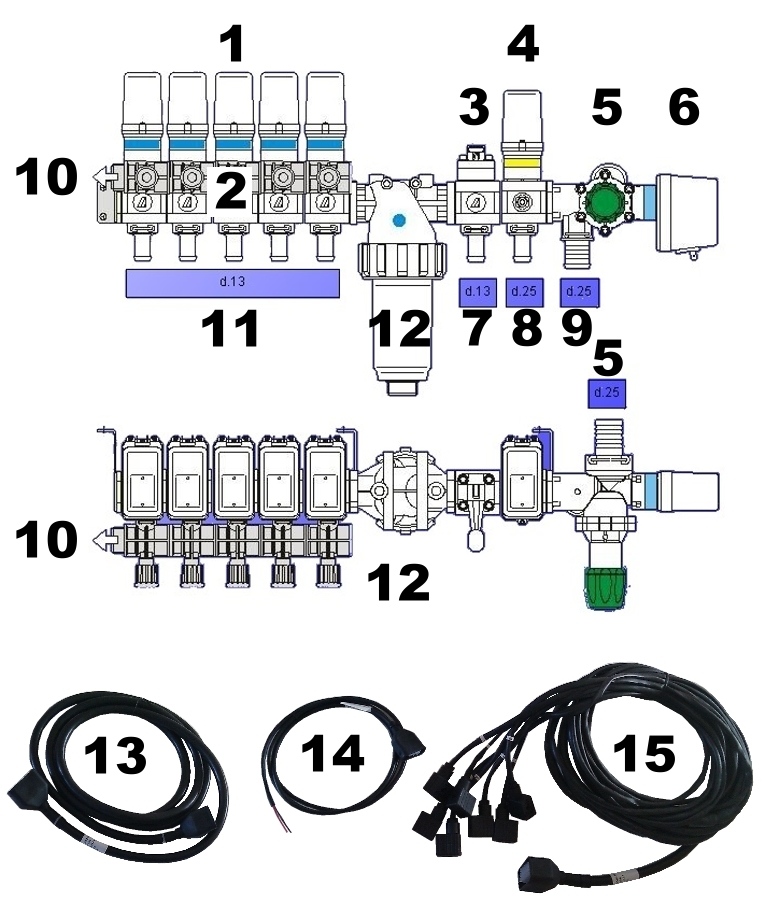 1
4
3
5
6
10
2
d.13
d.13
d.25
d.25
11
12
7
8
9
5
d.25
10
12
13
14
15