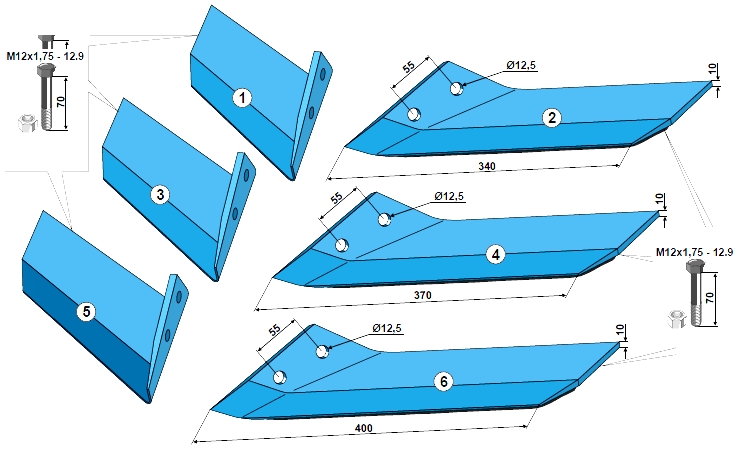 M12x1,75 - 12.9
70
1
3
5
55
Ø12,5
10
2
340
55
Ø12,5
10
4
370
M12x1,75 - 12.9
70
55
Ø12,5
10
6
400