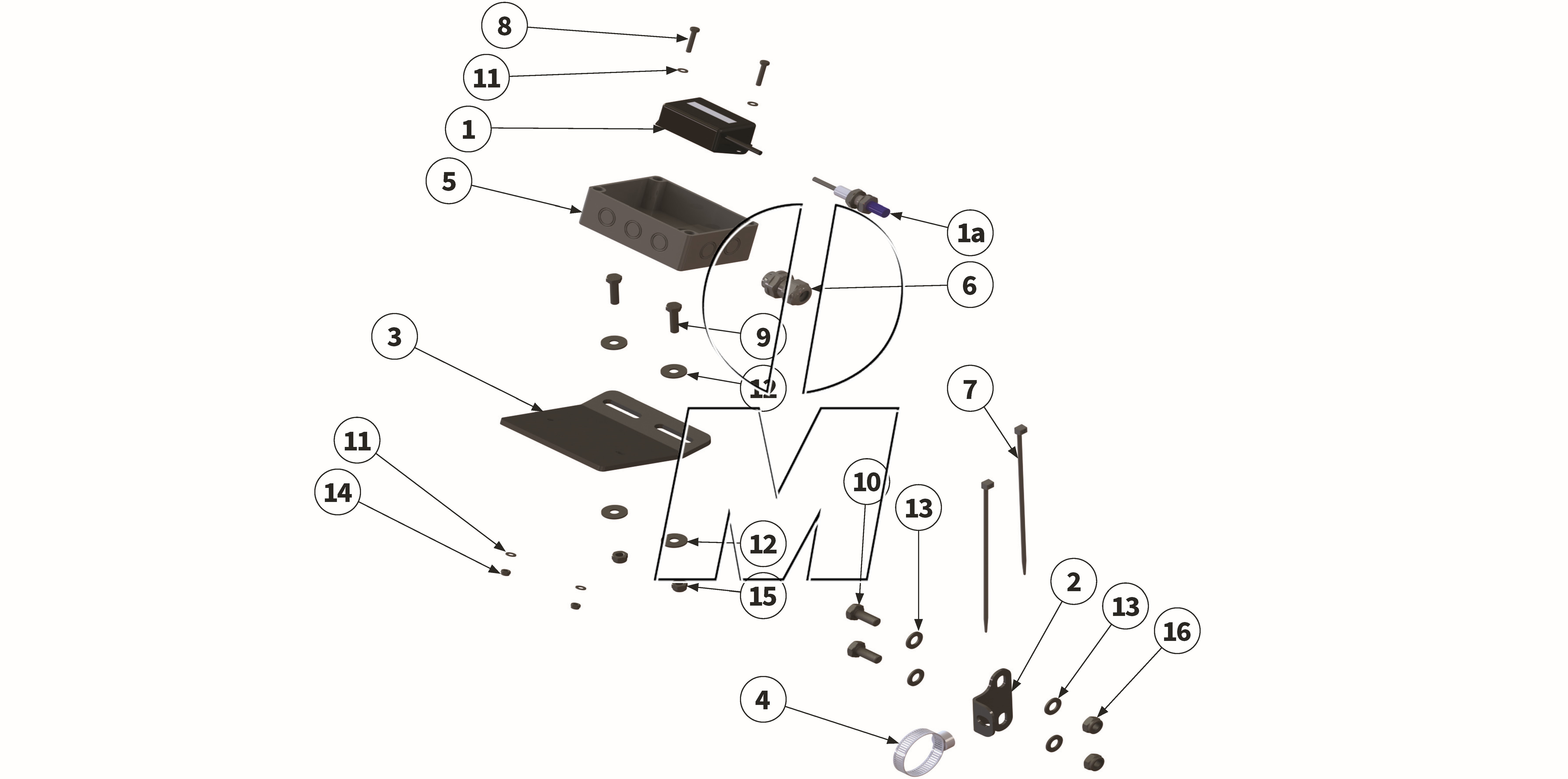 8
11
1
5
1a
6
3
9
12
7
11
14
10
13
12
15
2
13
16
4