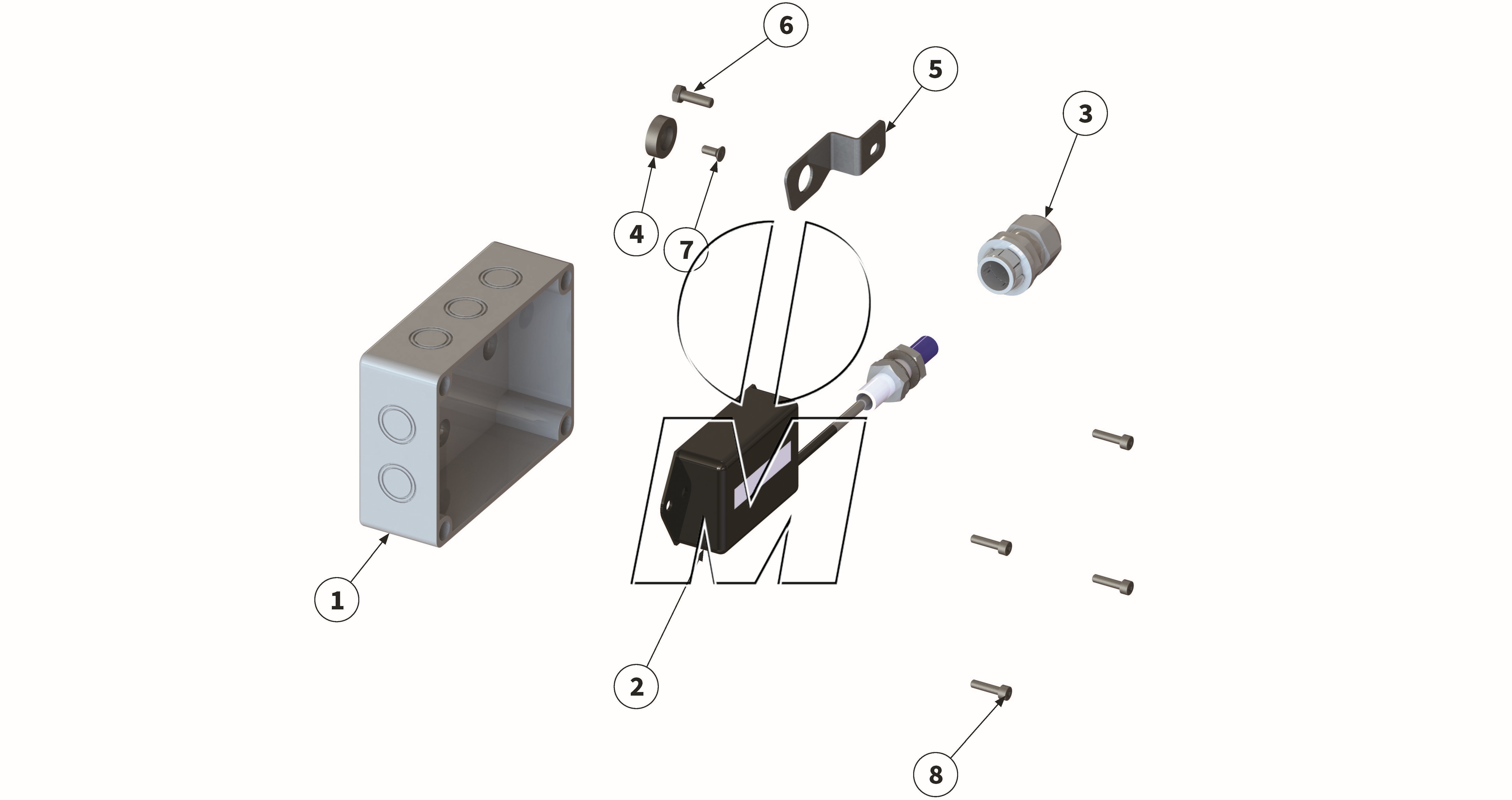 6
5
3
4
7
1
2
8